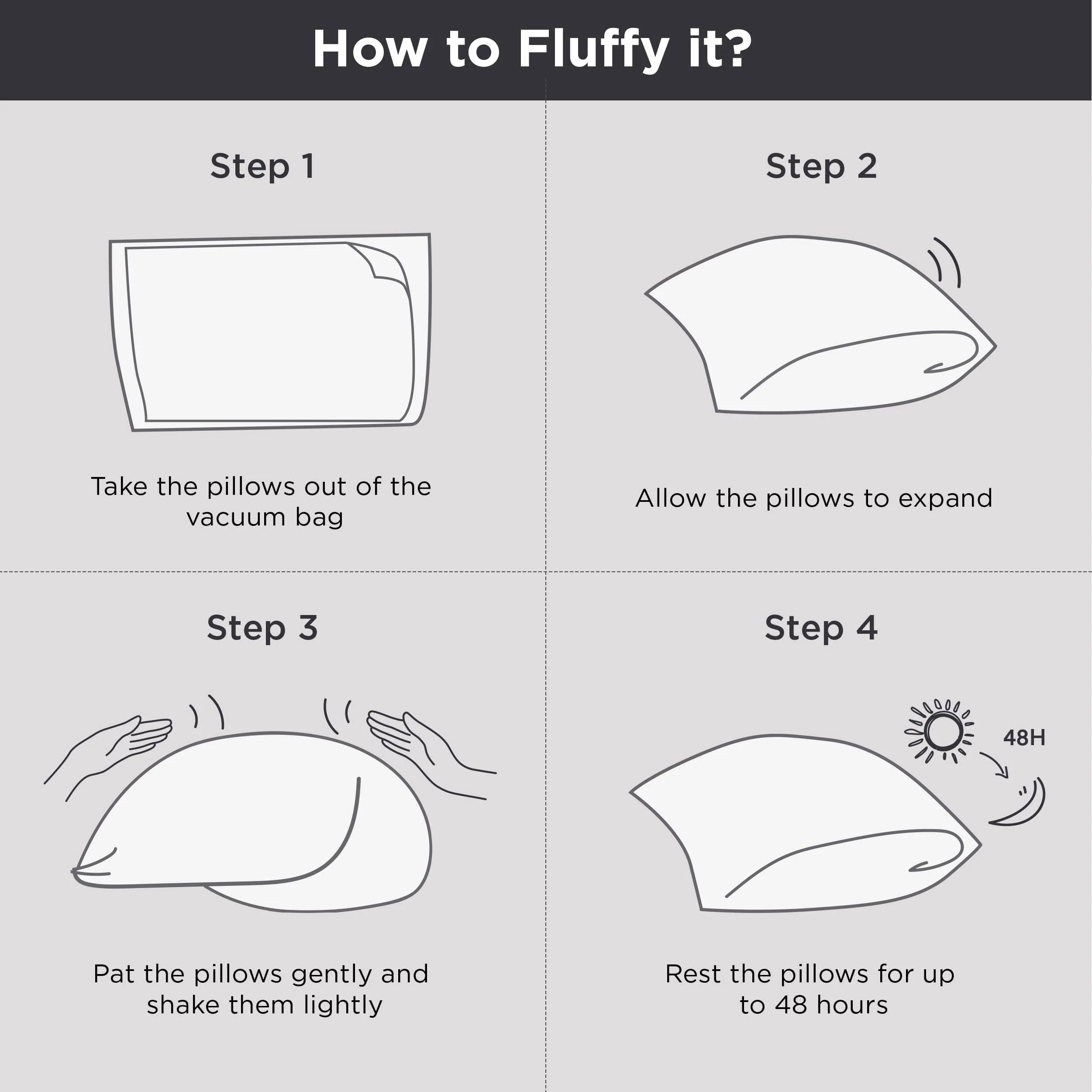 How to Fluffy it?

Step 1

Take the pillows out of the vacuum bag

Step 2

Allow the pillows to expand

Step 3

Pat the pillows gently and shake them lightly

Step 4

48H

Rest the pillows for up to 48 hours